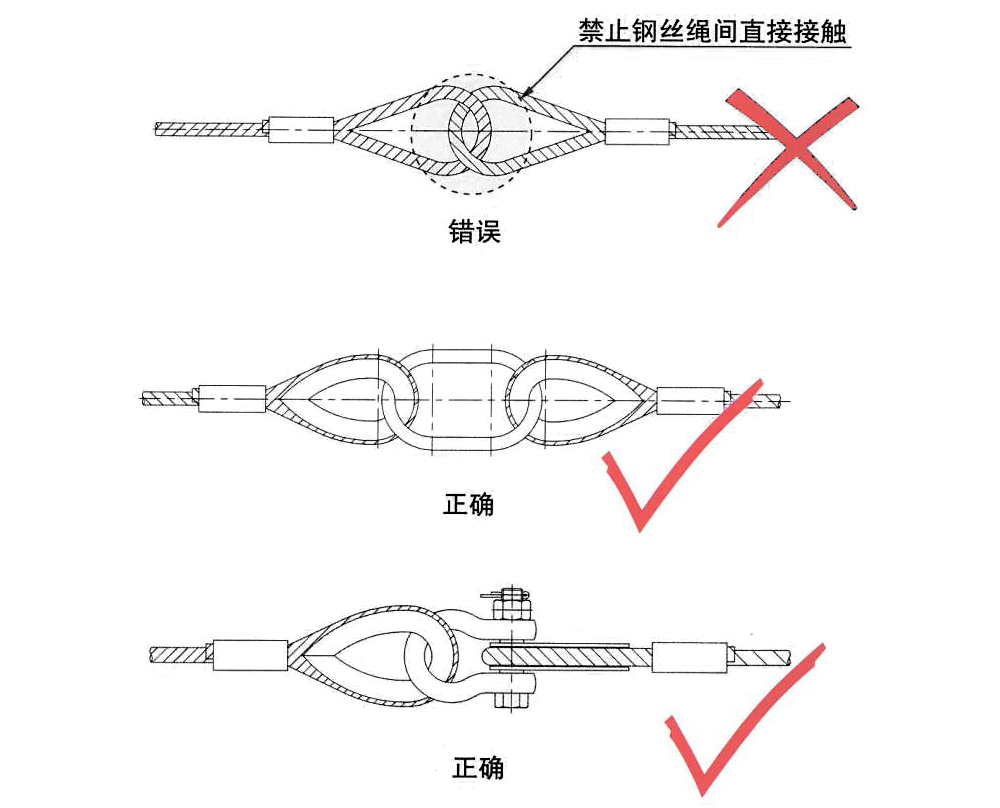 禁止钢丝绳间直接接触

错误

正确

正确